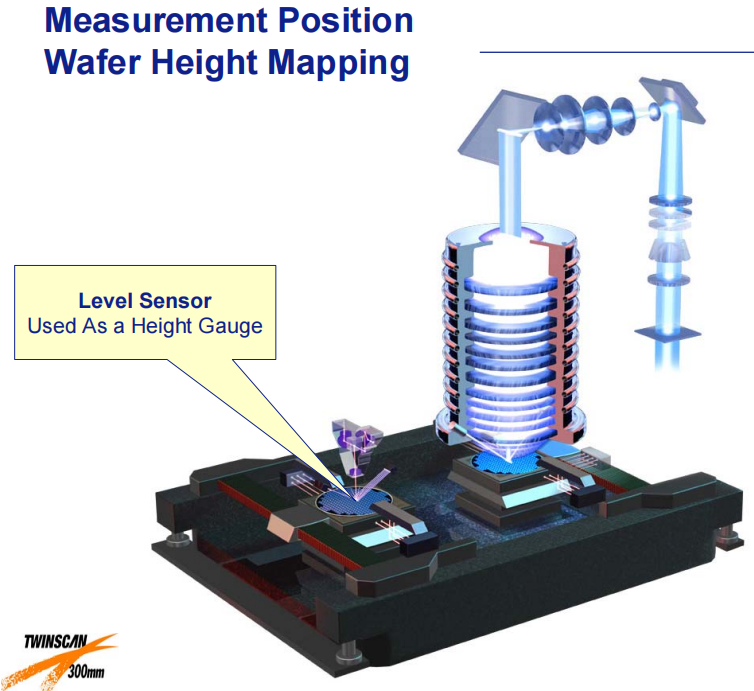 Measurement Position
Wafer Height Mapping

Level Sensor
Used As a Height Gauge

TWINSCAN
300mm